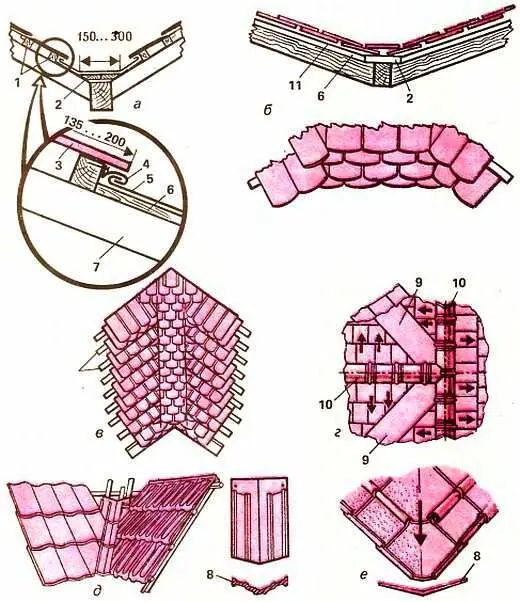 150...300
1
2
а
135...200
3
4
5
6
7
11
6
2
б
в
9
10
10
9
г
д
8
е
8