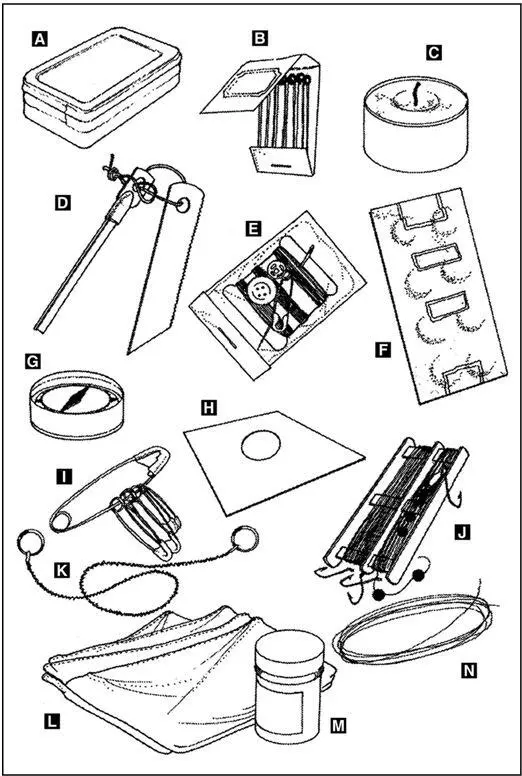 A
B
C
D
E
F
G
H
I
J
K
L
M
N