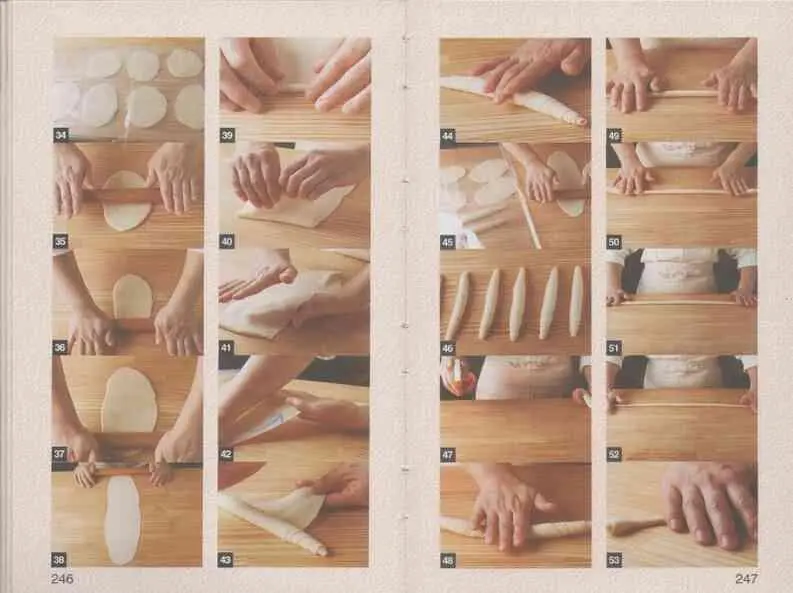 34
35
36
37
38
39
40
41
42
43
246

44
45
46
47
48
49
50
51
52
53
247