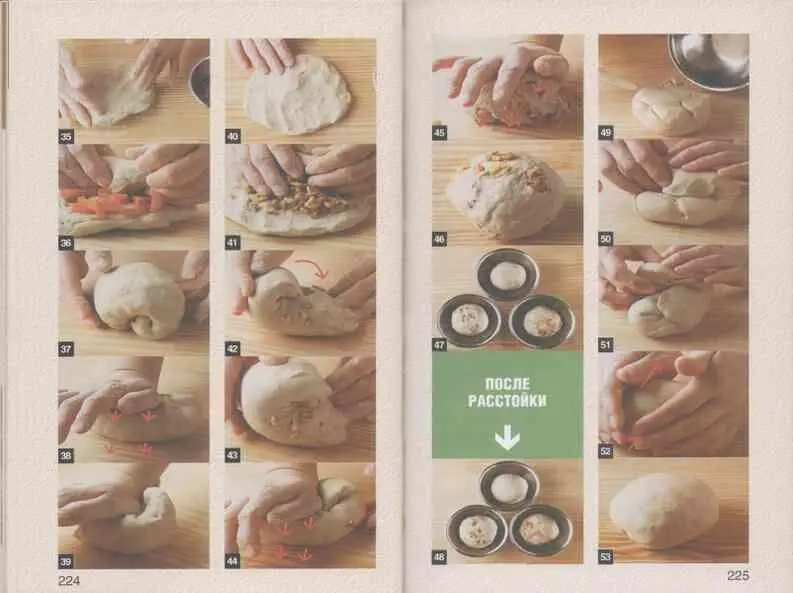 35

36

37

38

39

40

41

42

43

44

224

45

46

47

ПОСЛЕ РАССТОЙКИ

48

49

50

51

52

53

225