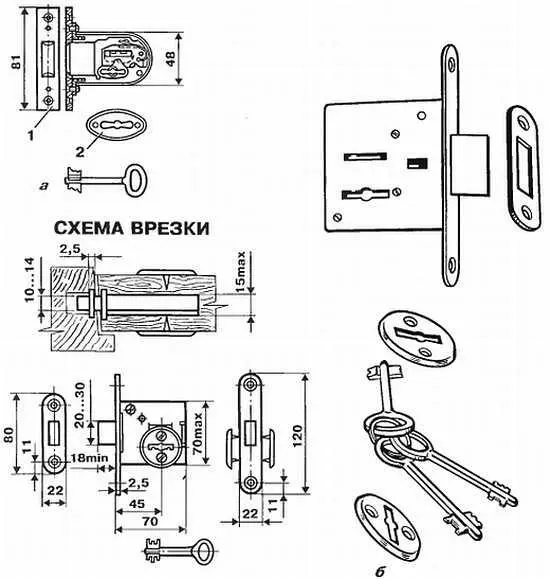 81
48
1
2
а
СХЕМА ВРЕЗКИ
2,5
10...14
15max
80
11
22
20...30
18min
2,5
45
70
70max
120
22
11
б