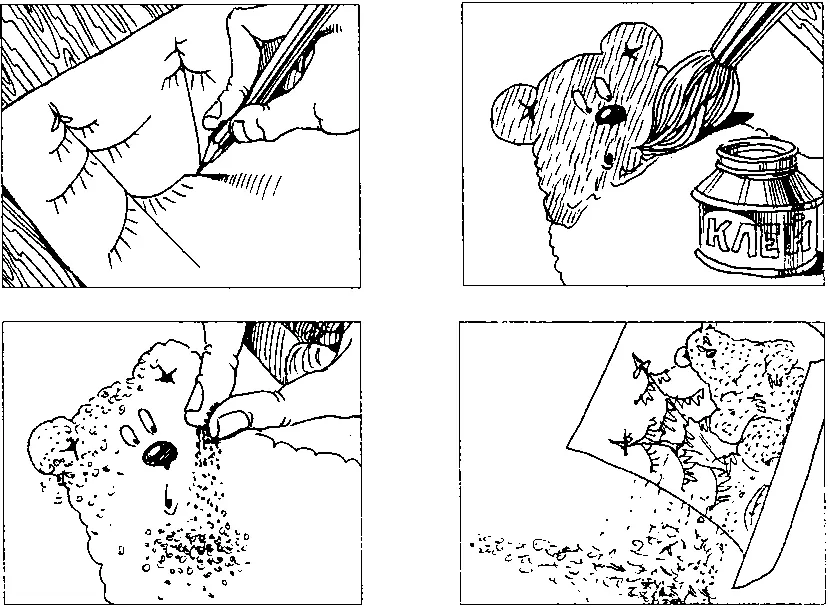 КЛЕЙ