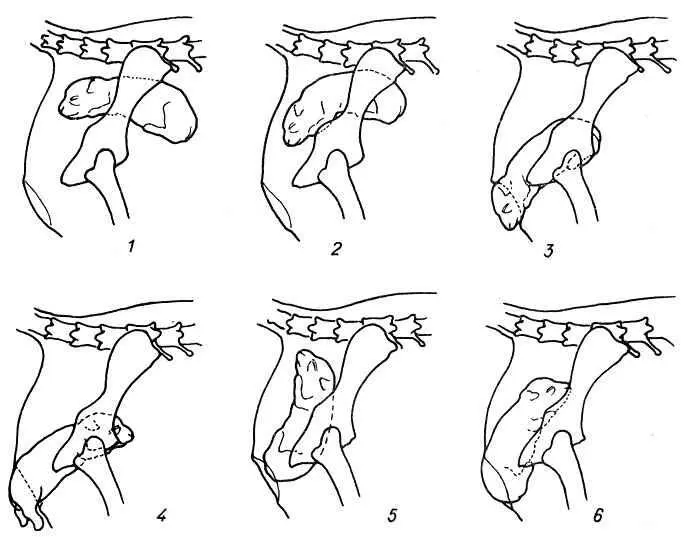 1

2

3

4

5

6