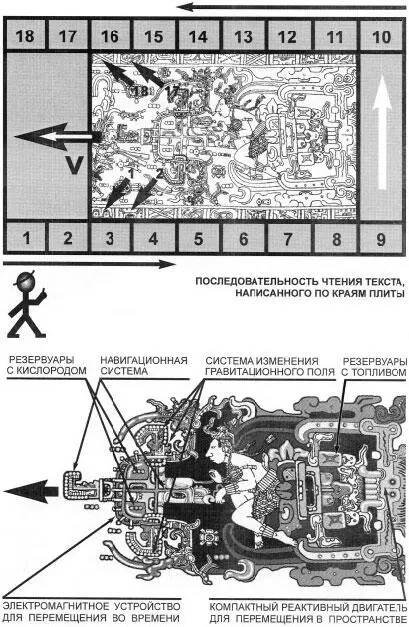 18 17 16 15 14 13 12 11 10

18 17

V

1 2

1 2 3 4 5 6 7 8 9

ПОСЛЕДОВАТЕЛЬНОСТЬ ЧТЕНИЯ ТЕКСТА, НАПИСАННОГО ПО КРАЯМ ПЛИТЫ

РЕЗЕРВУАРЫ С КИСЛОРОДОМ

НАВИГАЦИОННАЯ СИСТЕМА

СИСТЕМА ИЗМЕНЕНИЯ ГРАВИТАЦИОННОГО ПОЛЯ

РЕЗЕРВУАРЫ С ТОПЛИВОМ

ЭЛЕКТРОМАГНИТНОЕ УСТРОЙСТВО ДЛЯ ПЕРЕМЕЩЕНИЯ ВО ВРЕМЕНИ

КОМПАКТНЫЙ РЕАКТИВНЫЙ ДВИГАТЕЛЬ ДЛЯ ПЕРЕМЕЩЕНИЯ В ПРОСТРАНСТВЕ