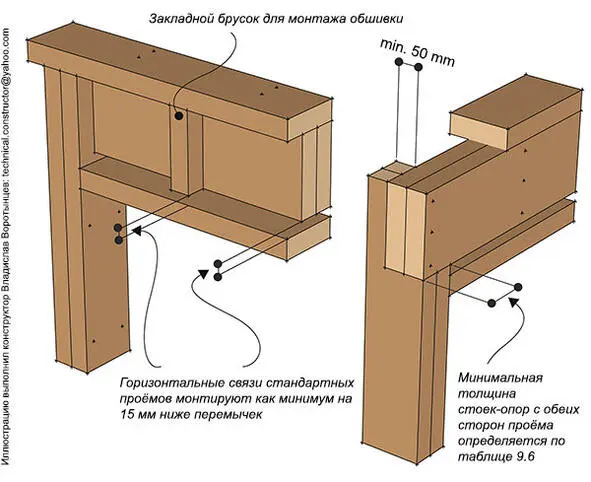 Иллюстрацию выполнил конструктор Владислав Воротынцев: technical.constructor@yahoo.com

Закладной брусок для монтажа обшивки

min. 50 mm

Горизонтальные связи стандартных проёмов монтируют как минимум на 15 мм ниже перемычек

Минимальная толщина стоек-опор с обеих сторон проёма определяется по таблице 9.6