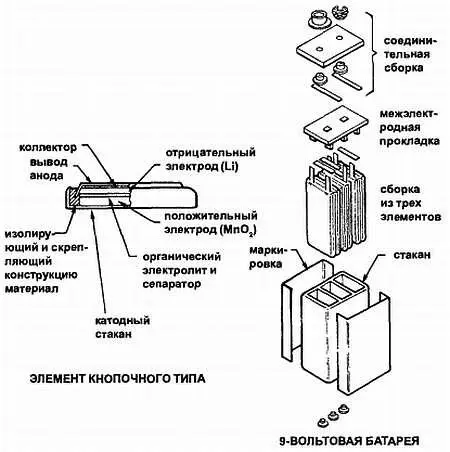 коллектор вывод анода

отрицательный электрод (Li)

положительный электрод ($MnO_2$)

изолирующий и скрепляющий конструкцию материал

органический электролит и сепаратор

катодный стакан

ЭЛЕМЕНТ КНОПОЧНОГО ТИПА

соединительная сборка

межэлектродная прокладка

сборка из трех элементов

маркировка

стакан

9-ВОЛЬТОВАЯ БАТАРЕЯ