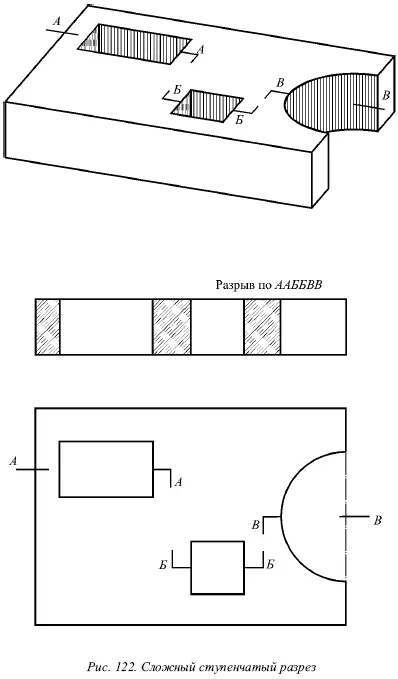 А
А
Б
Б
В
В

Разрыв по ААББВВ

А
А
В
В
Б
Б

Рис. 122. Сложный ступенчатый разрез