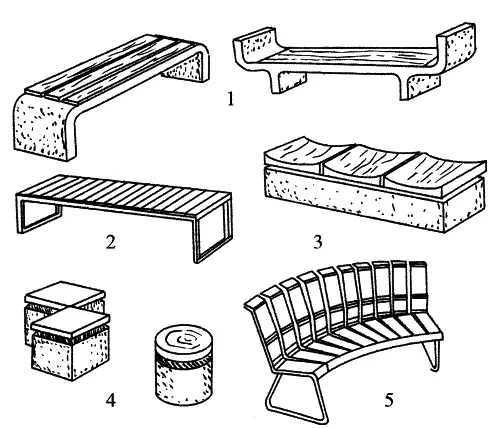 1

2

3

4

5