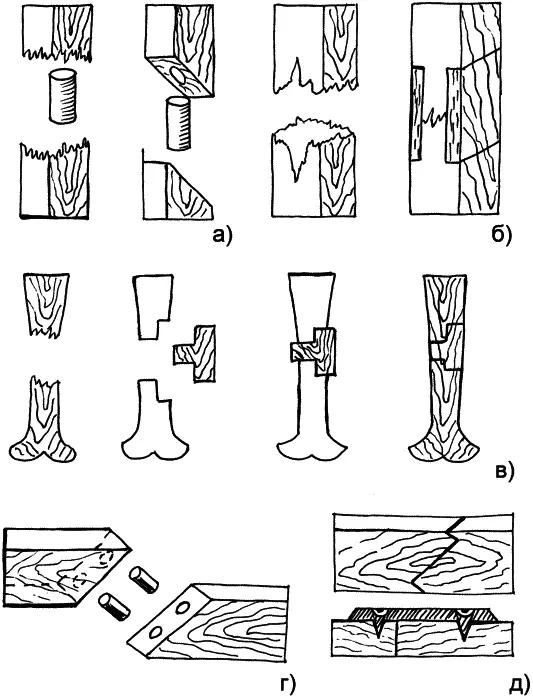 а)

б)

в)

г)

д)