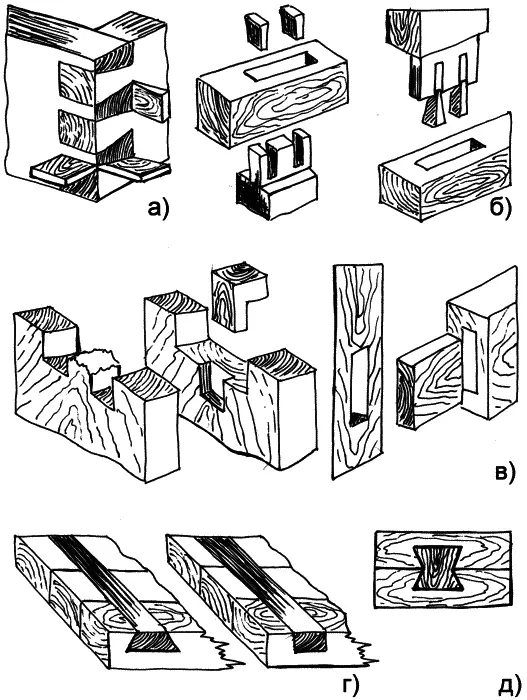 а)

б)

в)

г)

д)