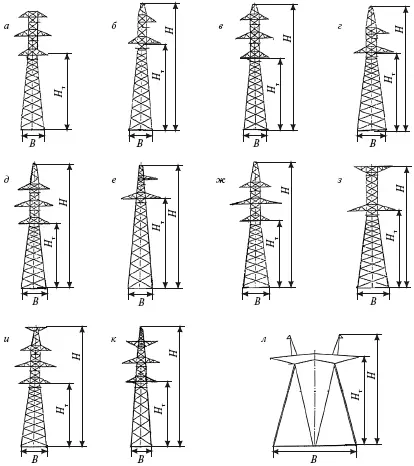 а
$H_т$
$B$

б
$H$
$H_т$
$B$

в
$H$
$H_т$
$B$

г
$H$
$H_т$
$B$

д
$H$
$H_т$
$B$

е
$H$
$H_т$
$B$

ж
$H$
$H_т$
$B$

з
$H$
$H_т$
$B$

и
$H$
$H_т$
$B$

к
$H$
$H_т$
$B$

л
$H$
$H_т$
$B$