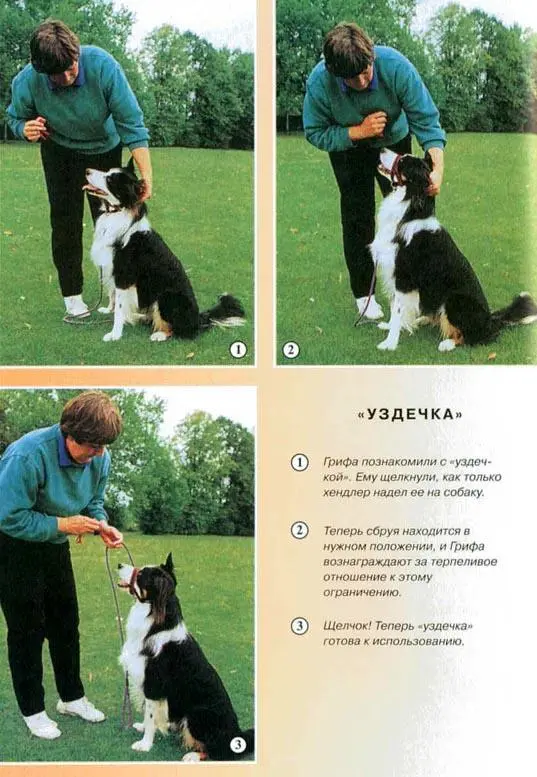 1

2

3

«УЗДЕЧКА»

1 Грифа познакомили с «уздечкой». Ему щелкнули, как только хендлер надел ее на собаку.

2 Теперь сбруя находится в нужном положении, и Грифа вознаграждают за терпеливое отношение к этому ограничению.

3 Щелчок! Теперь «уздечка» готова к использованию.