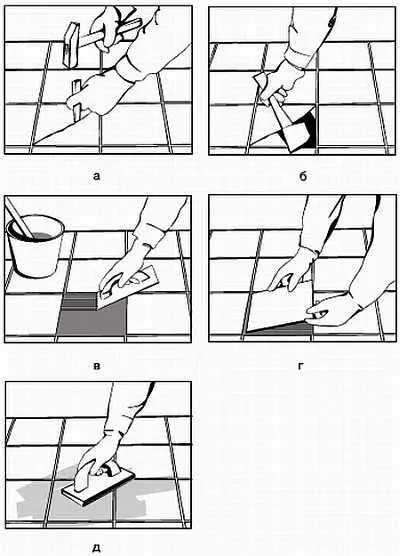 а

б

в

г

д