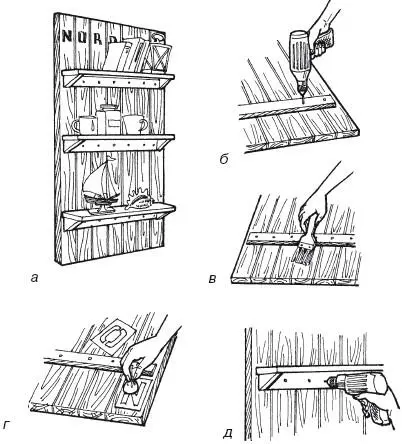 NORD

а

б

в

г

д