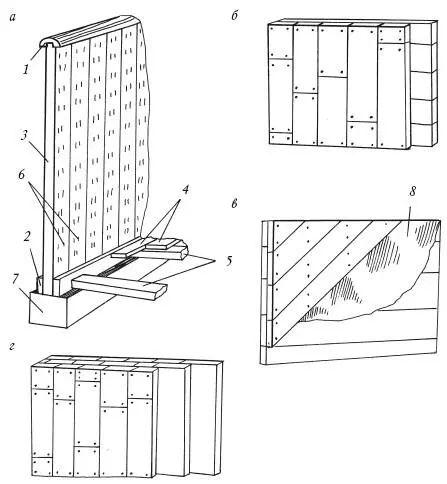 а
1
3
6
2
7
4
5
б
в
8
г