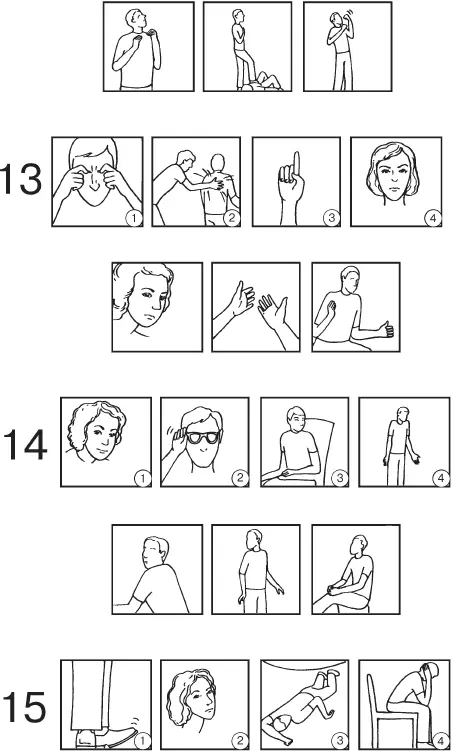 13
1
2
3
4

14
1
2
3
4

15
1
2
3
4