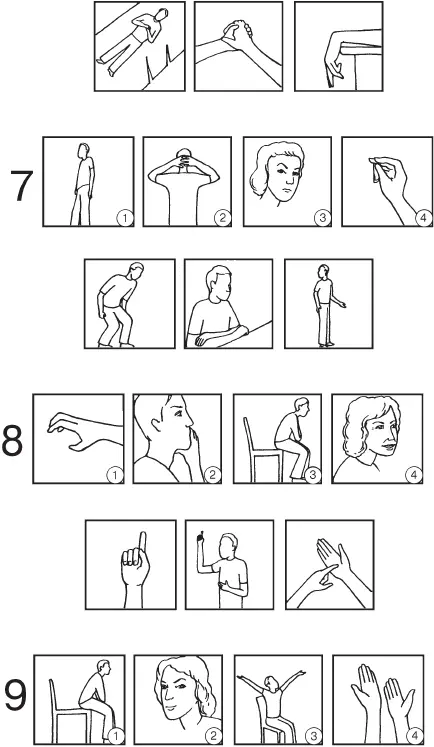 7

1 2 3 4

8

1 2 3 4

9

1 2 3 4