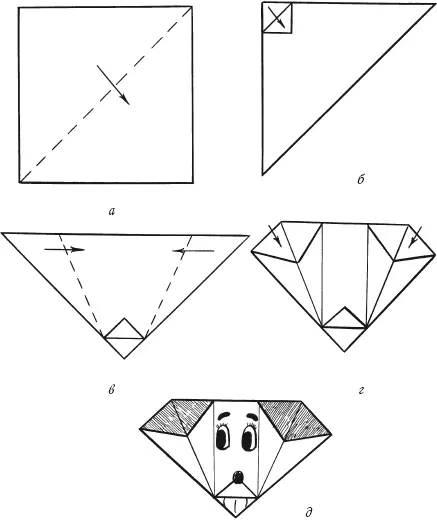 а

б

в

г

д