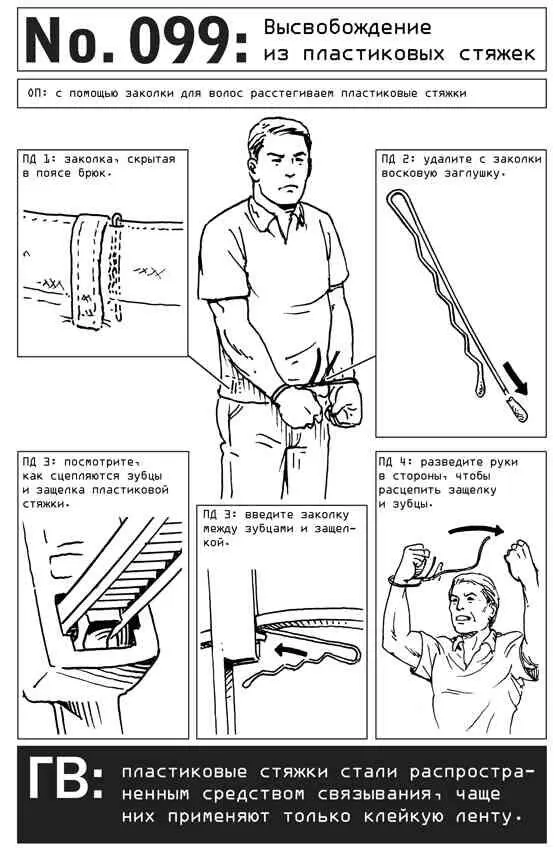 No. 099: Высвобождение из пластиковых стяжек

ОП: с помощью заколки для волос расстегиваем пластиковые стяжки

ПД 1: заколка, скрытая в поясе брюк.

ПД 2: удалите с заколки восковую заглушку.

ПД 3: посмотрите, как сцепляются зубцы и защелка пластиковой стяжки.

ПД 3: введите заколку между зубцами и защелкой.

ПД 4: разведите руки в стороны, чтобы расцепить защелку и зубцы.

ГВ: пластиковые стяжки стали распространенным средством связывания, чаще них применяют только клейкую ленту.