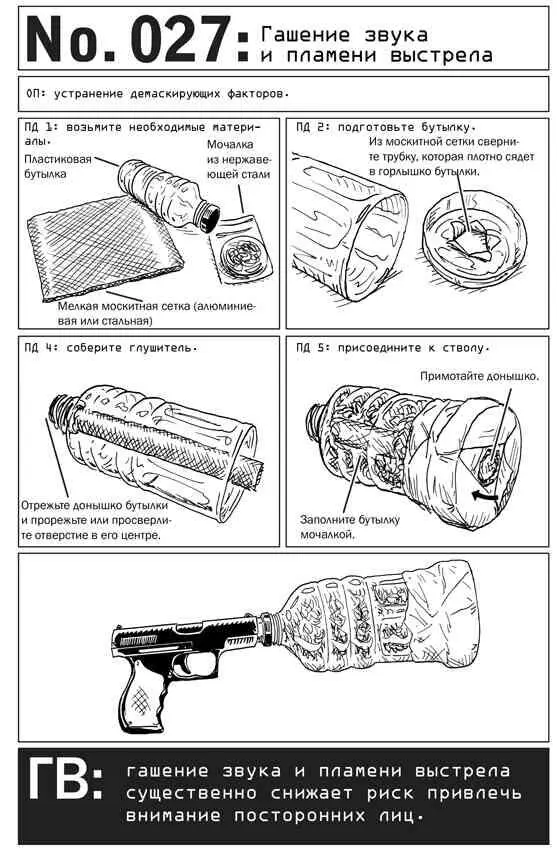 No. 027: Гашение звука и пламени выстрела

ОП: устранение демаскирующих факторов.

ПД 1: возьмите необходимые материалы.

Пластиковая бутылка

Мочалка из нержавеющей стали

Мелкая москитная сетка (алюминиевая или стальная)

ПД 2: подготовьте бутылку.

Из москитной сетки сверните трубку, которая плотно сядет в горлышко бутылки.

ПД 4: соберите глушитель.

Отрежьте донышко бутылки и прорежьте или просверлите отверстие в его центре.

ПД 5: присоедините к стволу.

Примотайте донышко.

Заполните бутылку мочалкой.

ГВ: гашение звука и пламени выстрела существенно снижает риск привлечь внимание посторонних лиц.