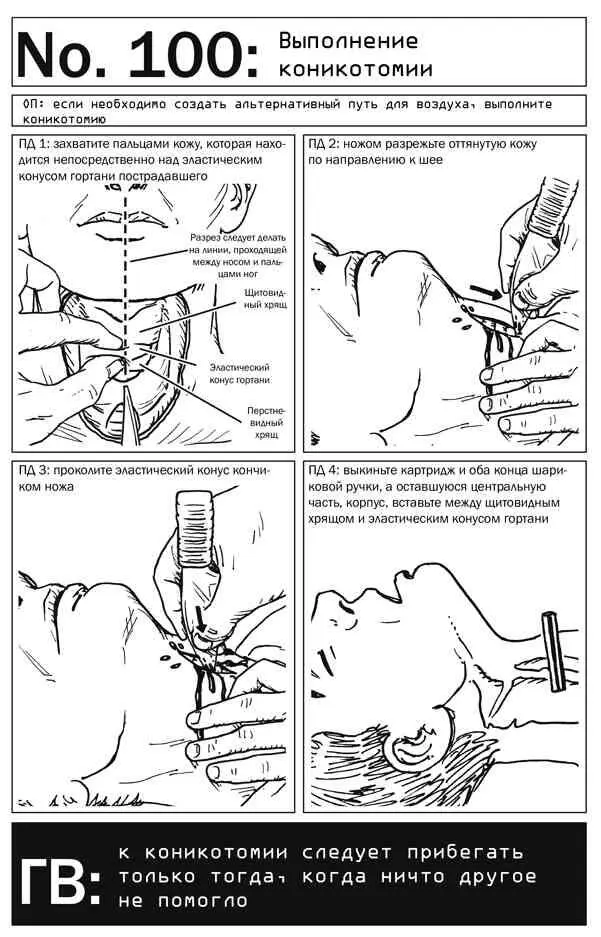 No. 100: Выполнение коникотомии

ОП: если необходимо создать альтернативный путь для воздуха, выполните коникотомию

ПД 1: захватите пальцами кожу, которая находится непосредственно над эластическим конусом гортани пострадавшего

Разрез следует делать на линии, проходящей между носом и пальцами ног

Щитовидный хрящ

Эластический конус гортани

Перстневидный хрящ

ПД 2: ножом разрежьте оттянутую кожу по направлению к шее

ПД 3: проколите эластический конус кончиком ножа

ПД 4: выкиньте картридж и оба конца шариковой ручки, а оставшуюся центральную часть, корпус, вставьте между щитовидным хрящом и эластическим конусом гортани

ГВ: к коникотомии следует прибегать только тогда, когда ничто другое не помогло