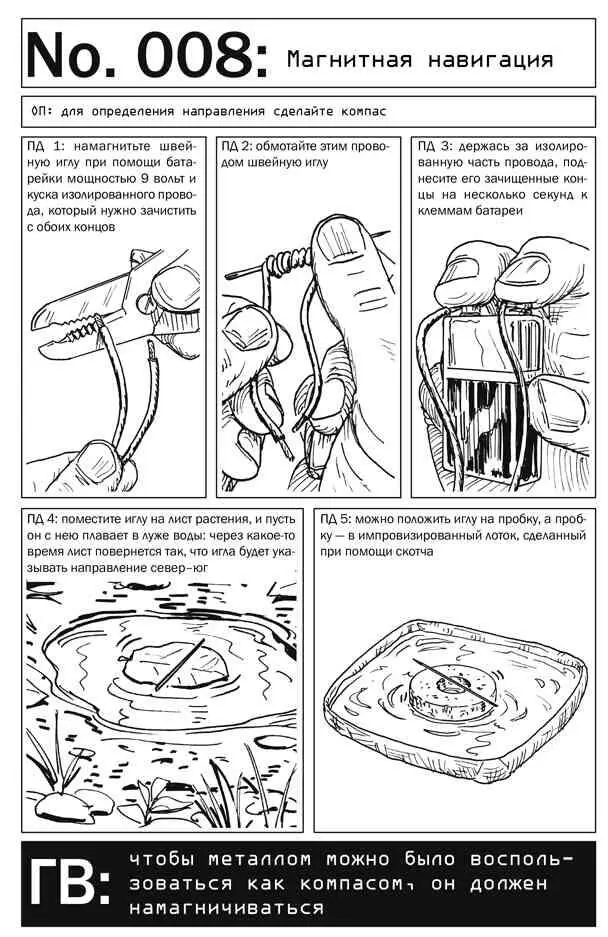 No. 008: Магнитная навигация

ОП: для определения направления сделайте компас

ПД 1: намагнитьте швейную иглу при помощи батарейки мощностью 9 вольт и куска изолированного провода, который нужно зачистить с обоих концов

ПД 2: обмотайте этим проводом швейную иглу

ПД 3: держась за изолированную часть провода, поднесите его зачищенные концы на несколько секунд к клеммам батареи

ПД 4: поместите иглу на лист растения, и пусть он с нею плавает в луже воды: через какое-то время лист повернется так, что игла будет указывать направление север–юг

ПД 5: можно положить иглу на пробку, а пробку — в импровизированный лоток, сделанный при помощи скотча

ГВ: чтобы металлом можно было воспользоваться как компасом, он должен намагничиваться