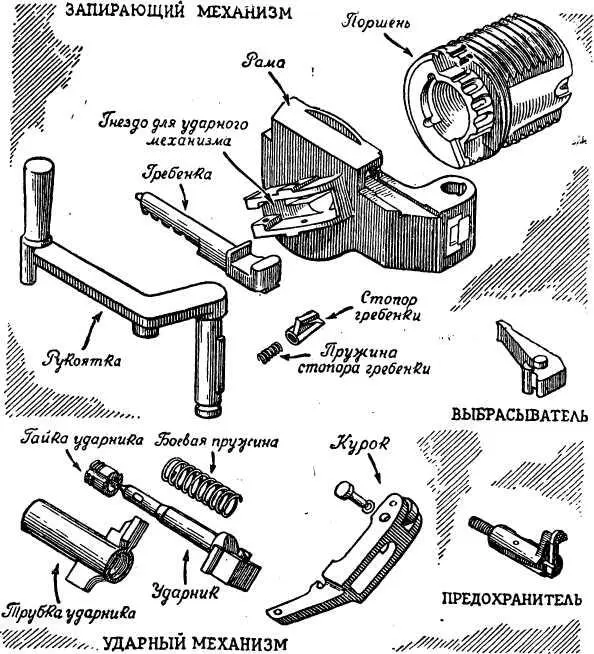 ЗАПИРАЮЩИЙ МЕХАНИЗМ

Поршень

Рама

Гнездо для ударного механизма

Гребенка

Рукоятка

Стопор гребенки

Пружина стопора гребенки

ВЫБРАСЫВАТЕЛЬ

Гайка ударника

Боевая пружина

Курок

Трубка ударника

Ударник

ПРЕДОХРАНИТЕЛЬ

УДАРНЫЙ МЕХАНИЗМ