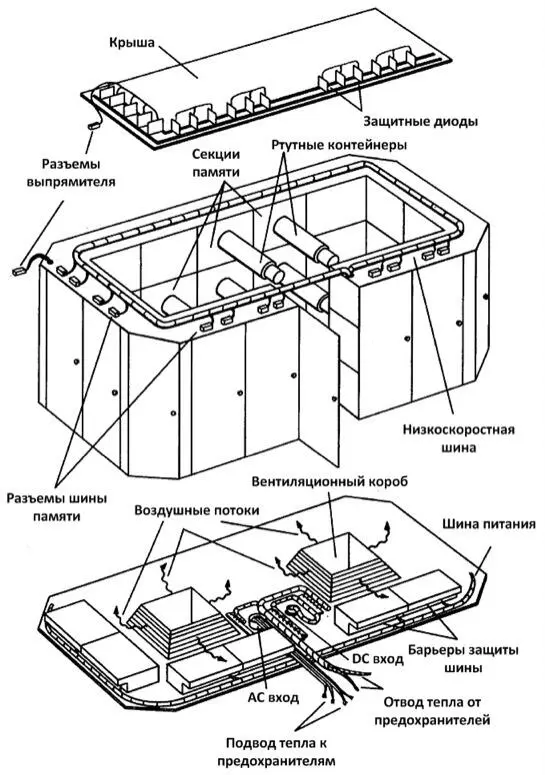 Крыша

Защитные диоды

Разъемы выпрямителя

Секции памяти

Ртутные контейнеры

Низкоскоростная шина

Разъемы шины памяти

Вентиляционный короб

Воздушные потоки

Шина питания

Барьеры защиты шины

DC вход

AC вход

Отвод тепла от предохранителей

Подвод тепла к предохранителям