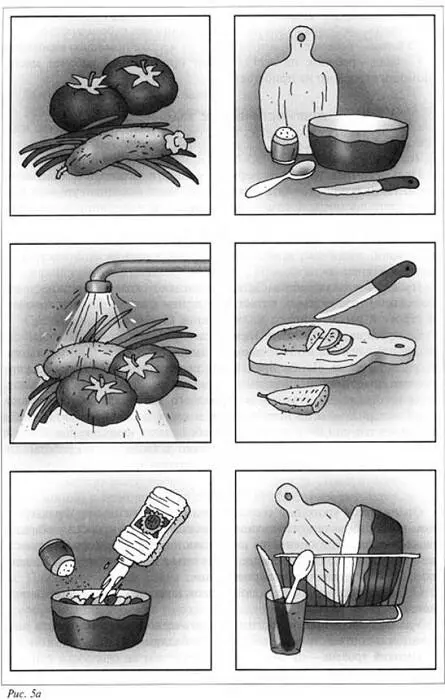 Рис. 5а