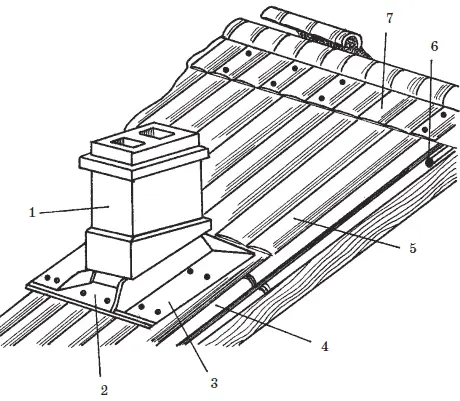 7
6
1
5
4
2
3