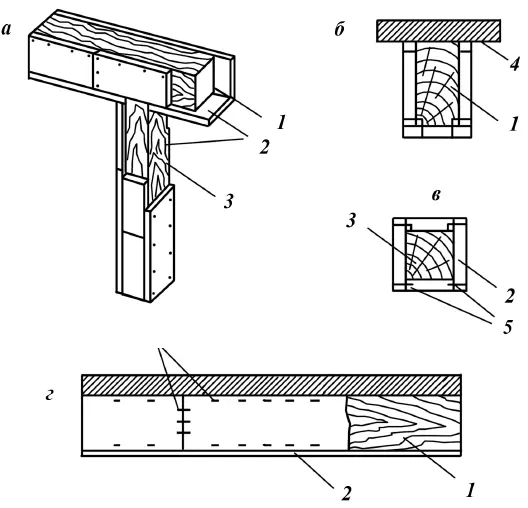 а
1
2
3
б
4
1
в
3
2
5
г
2
1