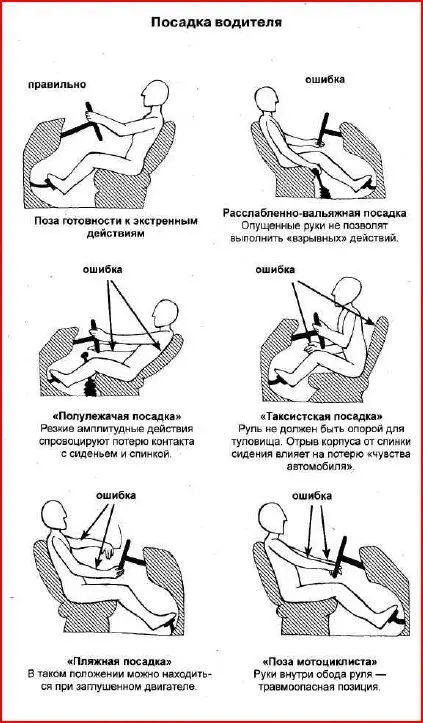 Посадка водителя

правильно

Поза готовности к экстренным действиям

ошибка

Расслабленно-вальяжная посадка
Опущенные руки не позволят выполнить «взрывных» действий.

ошибка

«Полулежачая посадка»
Резкие амплитудные действия спровоцируют потерю контакта с сиденьем и спинкой.

ошибка

«Таксистская посадка»
Руль не должен быть опорой для туловища. Отрыв корпуса от спинки сидения влияет на потерю «чувства автомобиля».

ошибка

«Пляжная посадка»
В таком положении можно находиться при заглушенном двигателе.

ошибка

«Поза мотоциклиста»
Руки внутри обода руля — травмоопасная позиция.