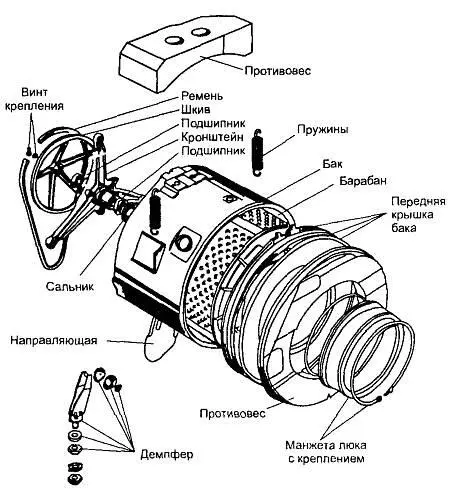 Противовес

Винт крепления

Ремень
Шкив
Подшипник
Кронштейн
Подшипник

Пружины

Бак

Барабан

Передняя крышка бака

Сальник

Направляющая

Противовес

Демпфер

Манжета люка с креплением