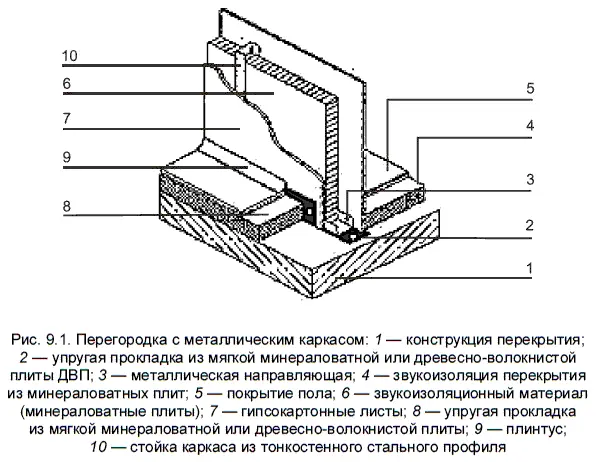 10
6
7
9
8
5
4
3
2
1

Рис. 9.1. Перегородка с металлическим каркасом: 1 — конструкция перекрытия; 2 — упругая прокладка из мягкой минераловатной или древесно-волокнистой плиты ДВП; 3 — металлическая направляющая; 4 — звукоизоляция перекрытия из минераловатных плит; 5 — покрытие пола; 6 — звукоизоляционный материал (минераловатные плиты); 7 — гипсокартонные листы; 8 — упругая прокладка из мягкой минераловатной или древесно-волокнистой плиты; 9 — плинтус; 10 — стойка каркаса из тонкостенного стального профиля