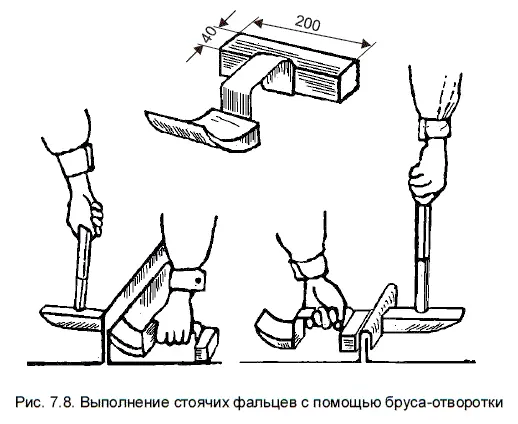 40
200

Рис. 7.8. Выполнение стоячих фальцев с помощью бруса-отворотки