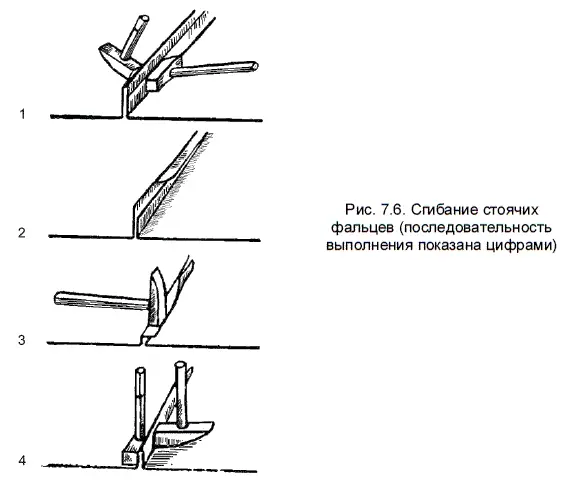 1

2

3

4

Рис. 7.6. Сгибание стоячих фальцев (последовательность выполнения показана цифрами)