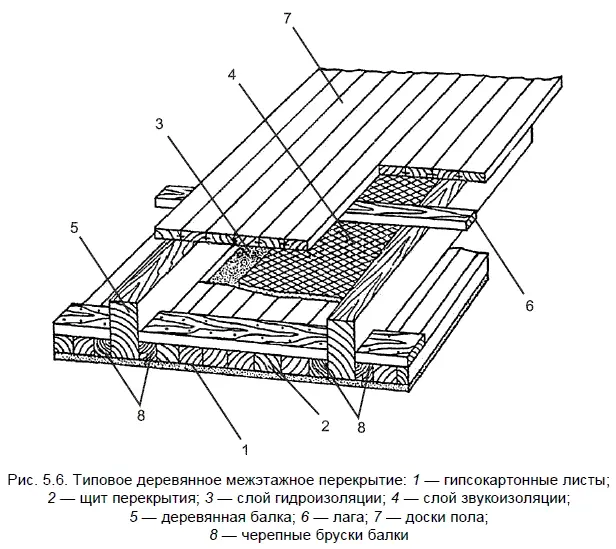 7
4
3
5
6
8
2
8
1

Рис. 5.6. Типовое деревянное межэтажное перекрытие: 1 — гипсокартонные листы; 2 — щит перекрытия; 3 — слой гидроизоляции; 4 — слой звукоизоляции; 5 — деревянная балка; 6 — лага; 7 — доски пола; 8 — черепные бруски балки