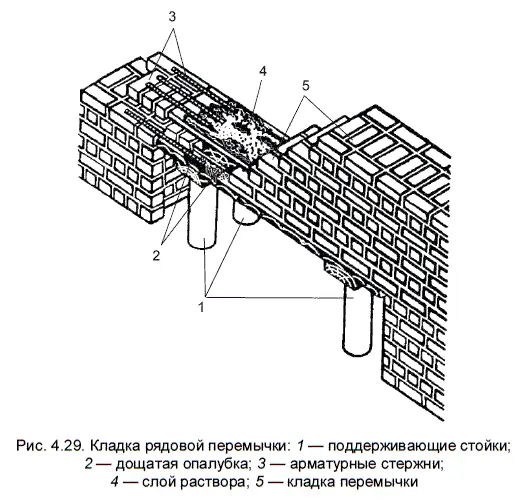 3
4
5
2
1

Рис. 4.29. Кладка рядовой перемычки: 1 — поддерживающие стойки; 2 — дощатая опалубка; 3 — арматурные стержни; 4 — слой раствора; 5 — кладка перемычки