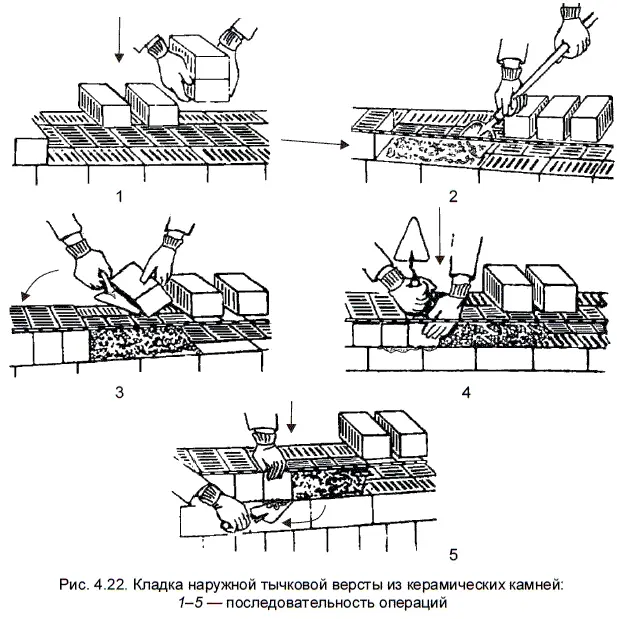 1

2

3

4

5

Рис. 4.22. Кладка наружной тычковой версты из керамических камней: 1–5 — последовательность операций