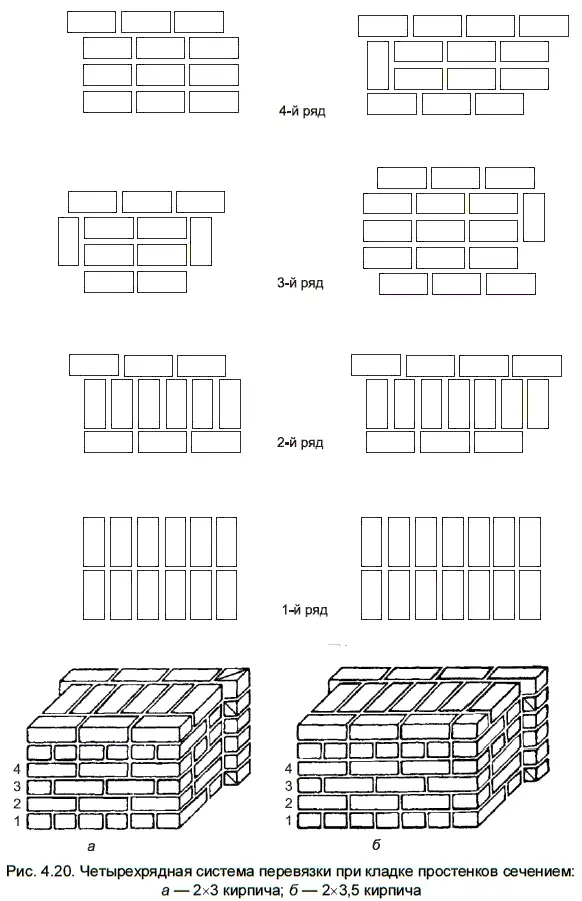 4-й ряд

3-й ряд

2-й ряд

1-й ряд

4
3
2
1

а

4
3
2
1

б

Рис. 4.20. Четырехрядная система перевязки при кладке простенков сечением: а — 2×3 кирпича; б — 2×3,5 кирпича