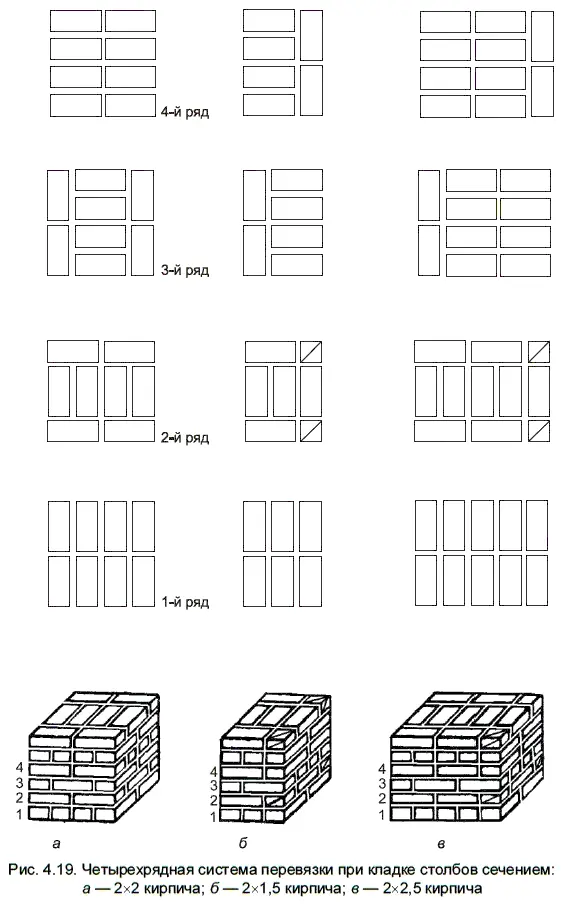 4-й ряд

3-й ряд

2-й ряд

1-й ряд

4
3
2
1

а

4
3
2
1

б

4
3
2
1

в

Рис. 4.19. Четырехрядная система перевязки при кладке столбов сечением: а — 2×2 кирпича; б — 2×1,5 кирпича; в — 2×2,5 кирпича