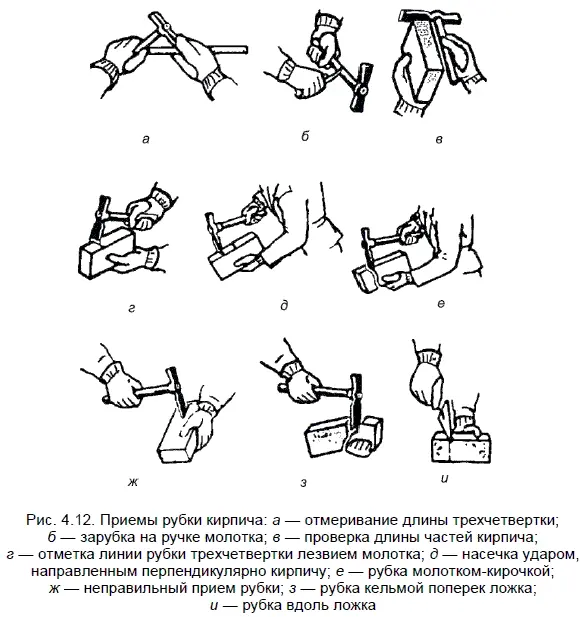 а

б

в

г

д

е

ж

з

и

Рис. 4.12. Приемы рубки кирпича: а — отмеривание длины трехчетвертки; б — зарубка на ручке молотка; в — проверка длины частей кирпича; г — отметка линии рубки трехчетвертки лезвием молотка; д — насечка ударом, направленным перпендикулярно кирпичу; е — рубка молотком-кирочкой; ж — неправильный прием рубки; з — рубка кельмой поперек ложка; и — рубка вдоль ложка