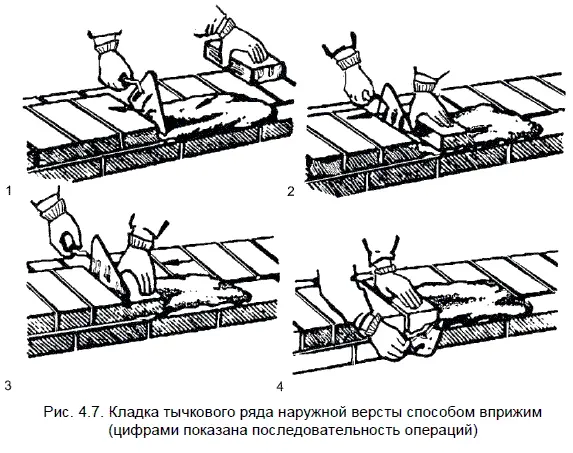 1

2

3

4

Рис. 4.7. Кладка тычкового ряда наружной версты способом вприжим (цифрами показана последовательность операций)