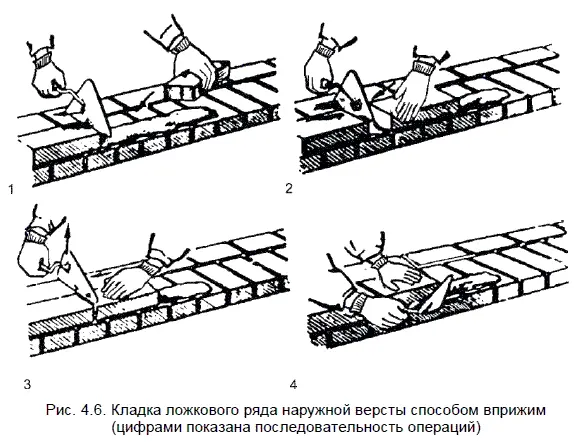 1

2

3

4

Рис. 4.6. Кладка ложкового ряда наружной версты способом вприжим (цифрами показана последовательность операций)