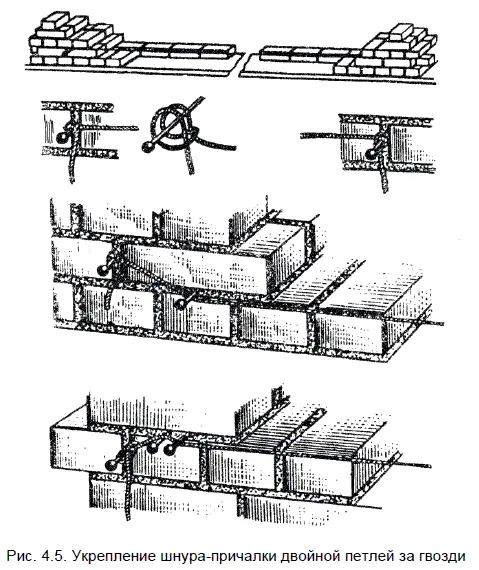 Рис. 4.5. Укрепление шнура-причалки двойной петлей за гвозди