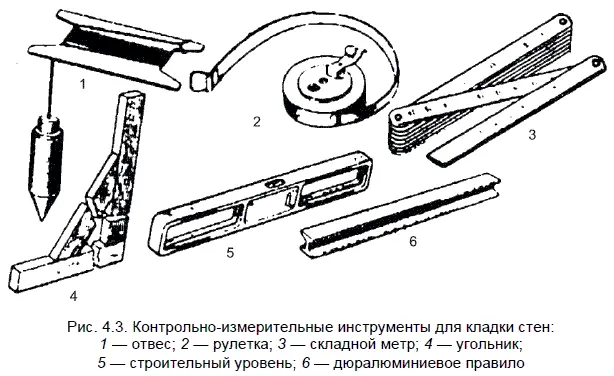 1

2

3

4

5

6

Рис. 4.3. Контрольно-измерительные инструменты для кладки стен: 1 — отвес; 2 — рулетка; 3 — складной метр; 4 — угольник; 5 — строительный уровень; 6 — дюралюминиевое правило