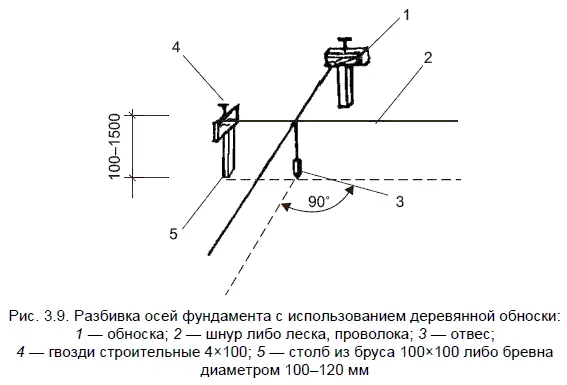 1

4

2

100–1500

90°

3

5

Рис. 3.9. Разбивка осей фундамента с использованием деревянной обноски: 1 — обноска; 2 — шнур либо леска, проволока; 3 — отвес; 4 — гвозди строительные 4×100; 5 — столб из бруса 100×100 либо бревна диаметром 100–120 мм