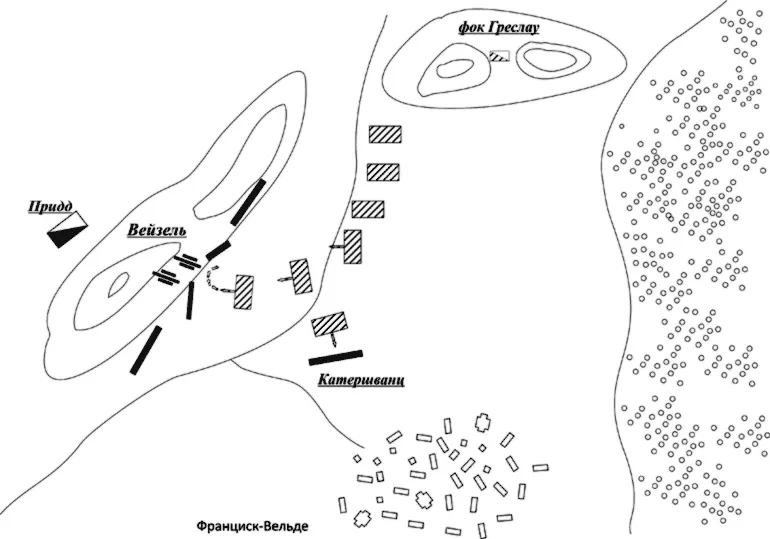 фок Греслау

Придд

Вейзель

Катершванц

Франциск-Вельде