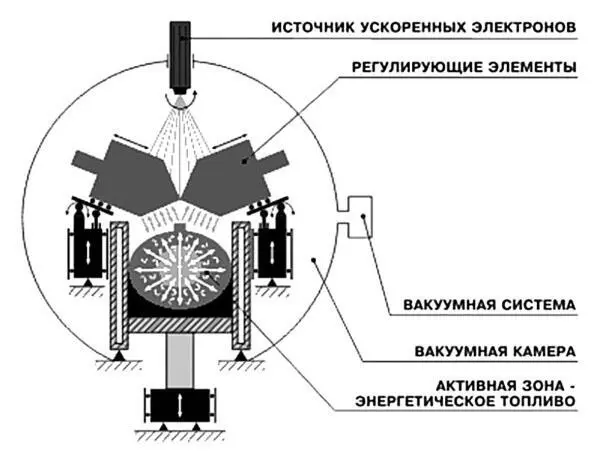 ИСТОЧНИК УСКОРЕННЫХ ЭЛЕКТРОНОВ

РЕГУЛИРУЮЩИЕ ЭЛЕМЕНТЫ

ВАКУУМНАЯ СИСТЕМА

ВАКУУМНАЯ КАМЕРА

АКТИВНАЯ ЗОНА - ЭНЕРГЕТИЧЕСКОЕ ТОПЛИВО