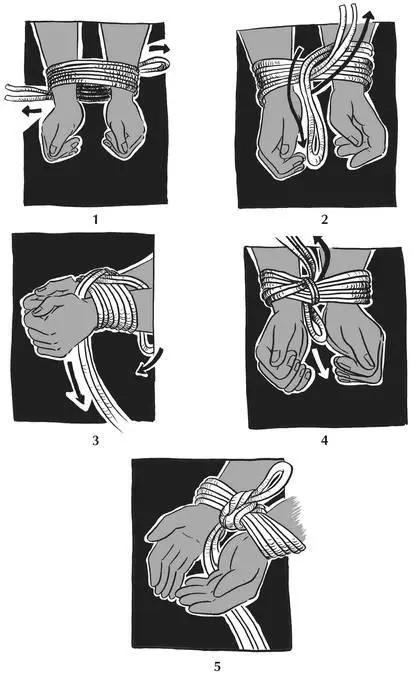 1

2

3

4

5